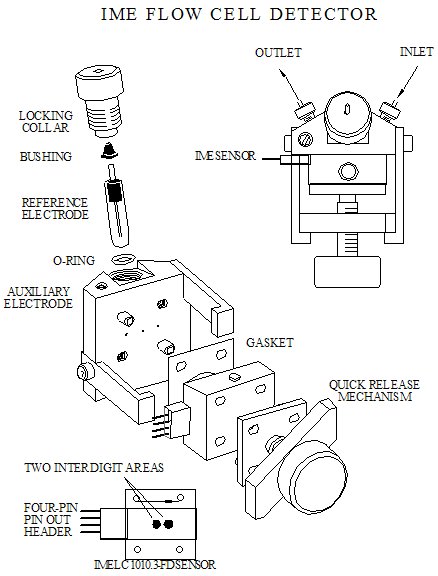 IME FLOW CELL DETECTOR

OUTLET

INLET

LOCKING COLLAR

BUSHING

IME SENSOR

REFERENCE ELECTRODE

O-RING

AUXILIARY ELECTRODE

GASKET

QUICK RELEASE MECHANISM

TWO INTERDIGIT AREAS

FOUR-PIN PIN OUT HEADER

IMELC1010.3-FDSENSOR